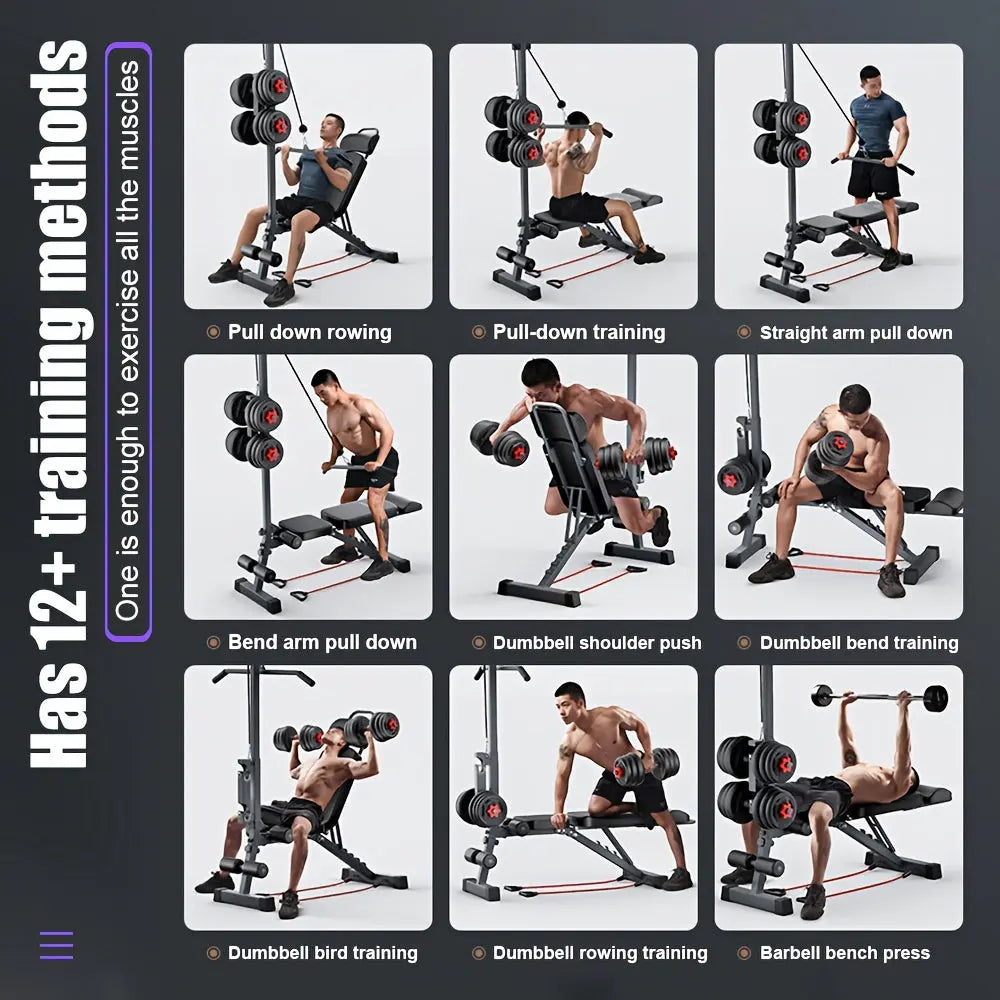 Has 12+ training methods

One is enough to exercise all the muscles

Pull down rowing

Pull-down training

Straight arm pull down

Bend arm pull down

Dumbbell shoulder push

Dumbbell bend training

Dumbbell bird training

Dumbbell rowing training

Barbell bench press